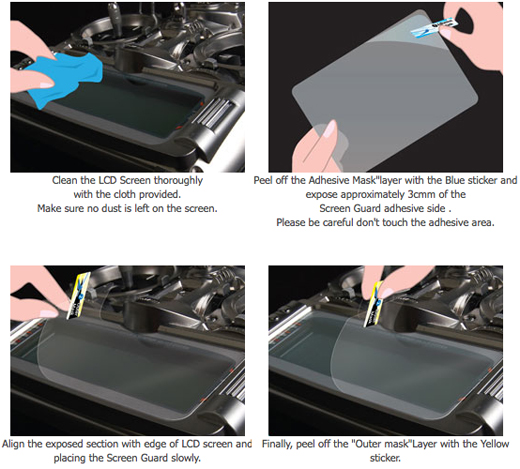 Clean the LCD Screen thoroughly with the cloth provided.
Make sure no dust is left on the screen.

Peel off the Adhesive Mask"layer with the Blue sticker and expose approximately 3cmm of the Screen Guard adhesive side .
Please be careful don't touch the adhesive area.

Align the exposed section with edge of LCD screen and placing the Screen Guard slowly.

Finally, peel off the "Outer mask"Layer with the Yellow sticker.